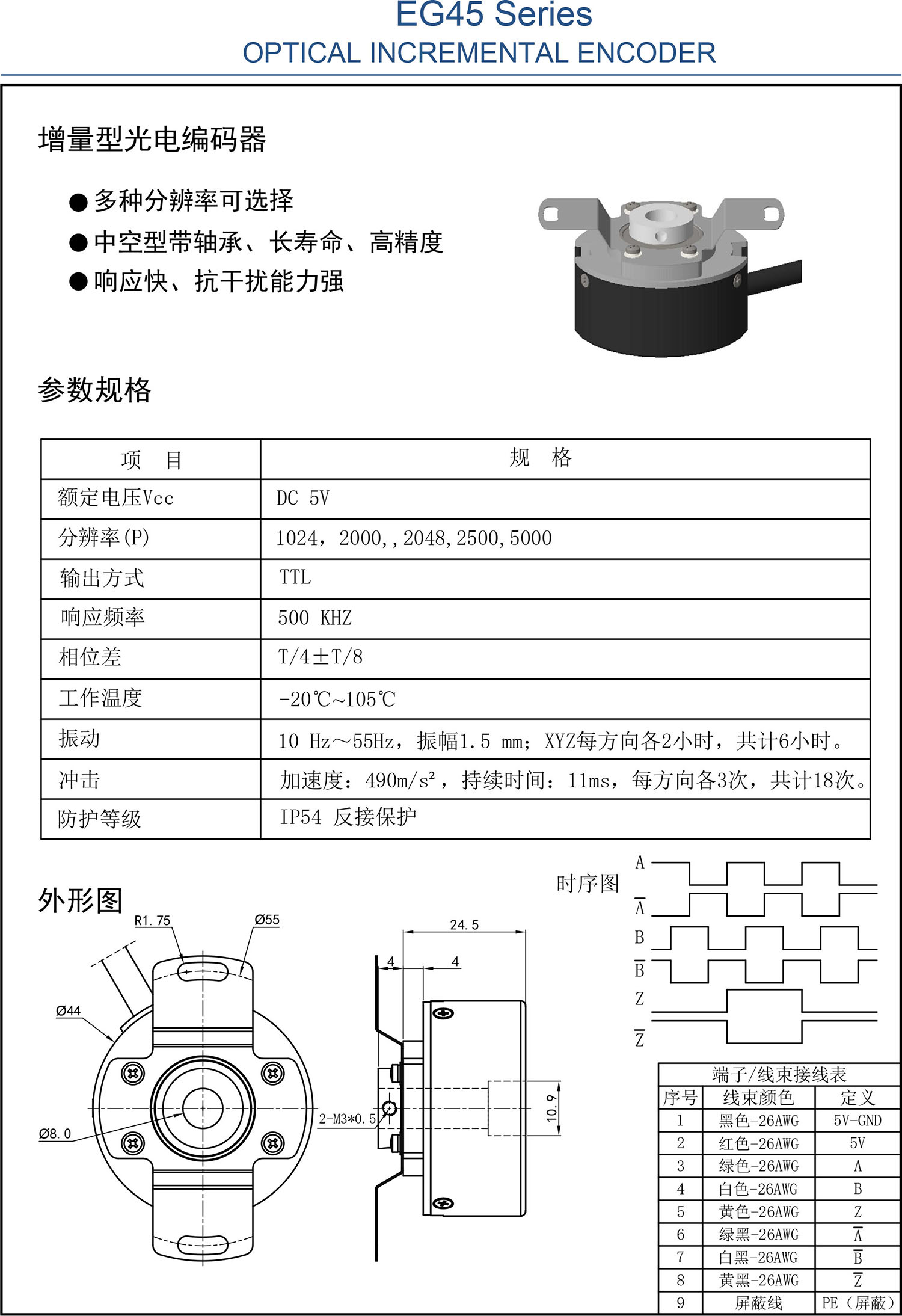 EG45 Series
OPTICAL INCREMENTAL ENCODER

增量型光电编码器

●多种分辨率可选择
●中空型带轴承、长寿命、高精度
●响应快、抗干扰能力强

参数规格

| 项　目 | 规　格 |
|---|---|
| 额定电压Vcc | DC 5V |
| 分辨率(P) | 1024，2000,,2048,2500,5000 |
| 输出方式 | TTL |
| 响应频率 | 500 KHZ |
| 相位差 | T/4±T/8 |
| 工作温度 | -20℃~105℃ |
| 振动 | 10 Hz～55Hz，振幅1.5 mm；XYZ每方向各2小时，共计6小时。 |
| 冲击 | 加速度：490m/s²，持续时间：11ms，每方向各3次，共计18次。 |
| 防护等级 | IP54 反接保护 |

外形图

R1.75
Ø55
Ø44
Ø8.0
24.5
4
4
2-M3*0.5
10.9

时序图
A
$\overline{A}$
B
$\overline{B}$
Z
$\overline{Z}$

端子/线束接线表

| 序号 | 线束颜色 | 定义 |
|---|---|---|
| 1 | 黑色-26AWG | 5V-GND |
| 2 | 红色-26AWG | 5V |
| 3 | 绿色-26AWG | A |
| 4 | 白色-26AWG | B |
| 5 | 黄色-26AWG | Z |
| 6 | 绿黑-26AWG | $\overline{A}$ |
| 7 | 白黑-26AWG | $\overline{B}$ |
| 8 | 黄黑-26AWG | $\overline{Z}$ |
| 9 | 屏蔽线 | PE（屏蔽） |